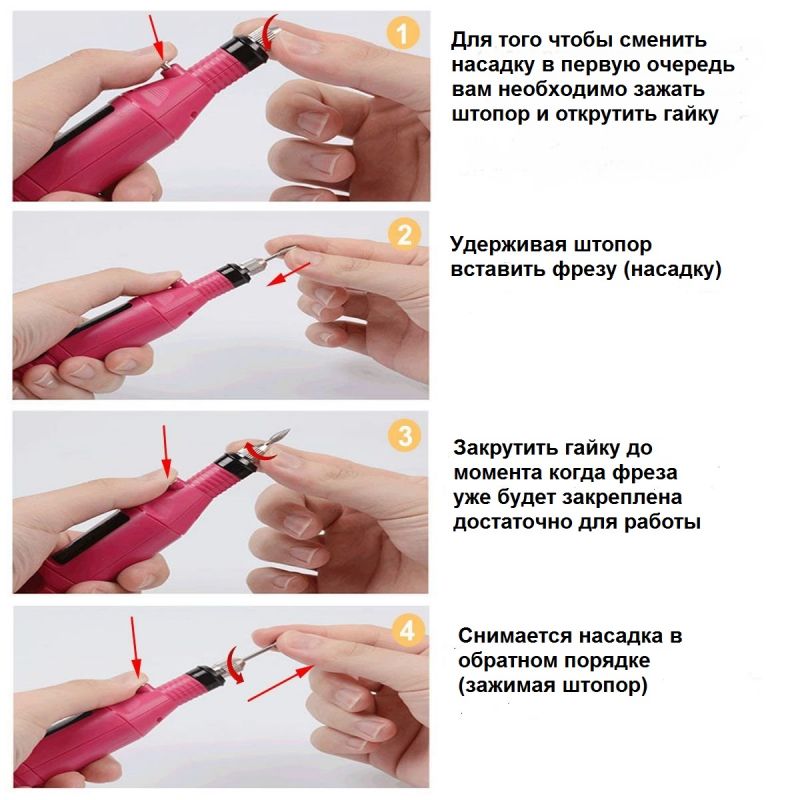 1

Для того чтобы сменить насадку в первую очередь вам необходимо зажать штопор и открутить гайку

2

Удерживая штопор вставить фрезу (насадку)

3

Закрутить гайку до момента когда фреза уже будет закреплена достаточно для работы

4

Снимается насадка в обратном порядке (зажимая штопор)